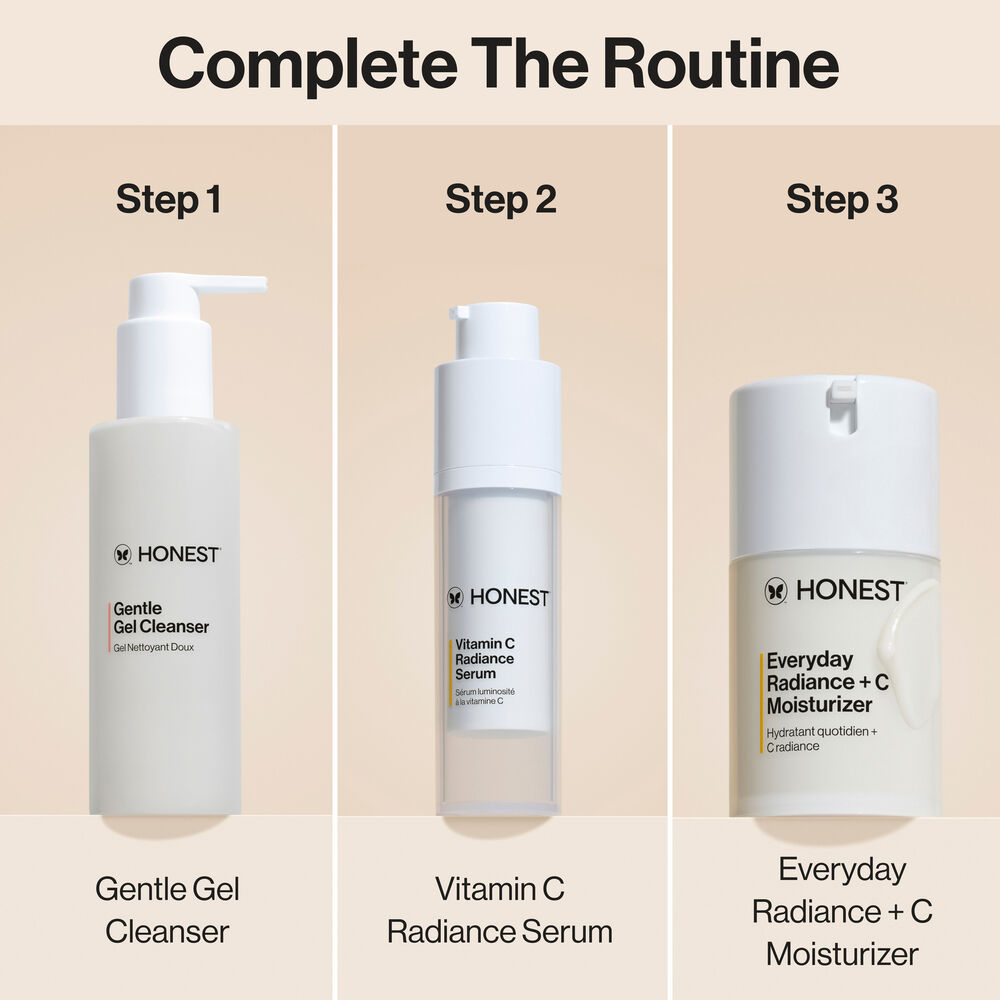 Complete The Routine

Step 1

HONEST

Gentle Gel Cleanser

Gel Nettoyant Doux

Gentle Gel Cleanser

Step 2

HONEST

Vitamin C Radiance Serum

Sérum luminosité à la vitamine C

Vitamin C Radiance Serum

Step 3

HONEST

Everyday Radiance + C Moisturizer

Hydratant quotidien + C radiance

Everyday Radiance + C Moisturizer