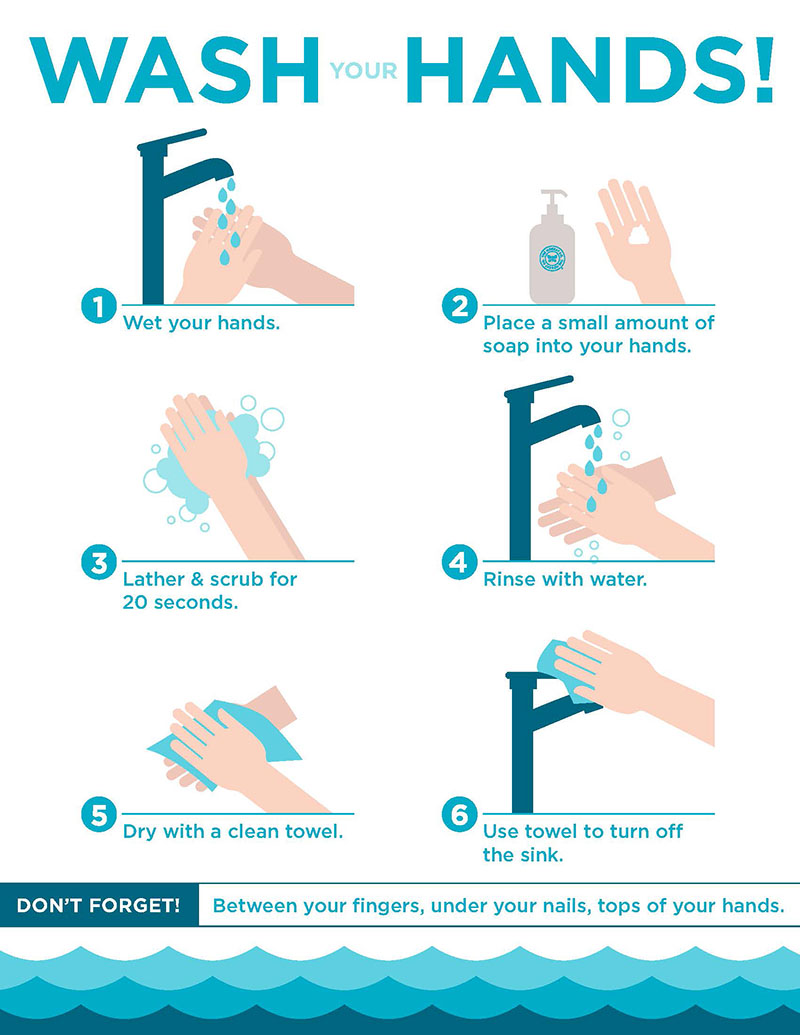 WASH YOUR HANDS!

1 Wet your hands.

2 Place a small amount of soap into your hands.

3 Lather & scrub for 20 seconds.

4 Rinse with water.

5 Dry with a clean towel.

6 Use towel to turn off the sink.

DON'T FORGET! Between your fingers, under your nails, tops of your hands.